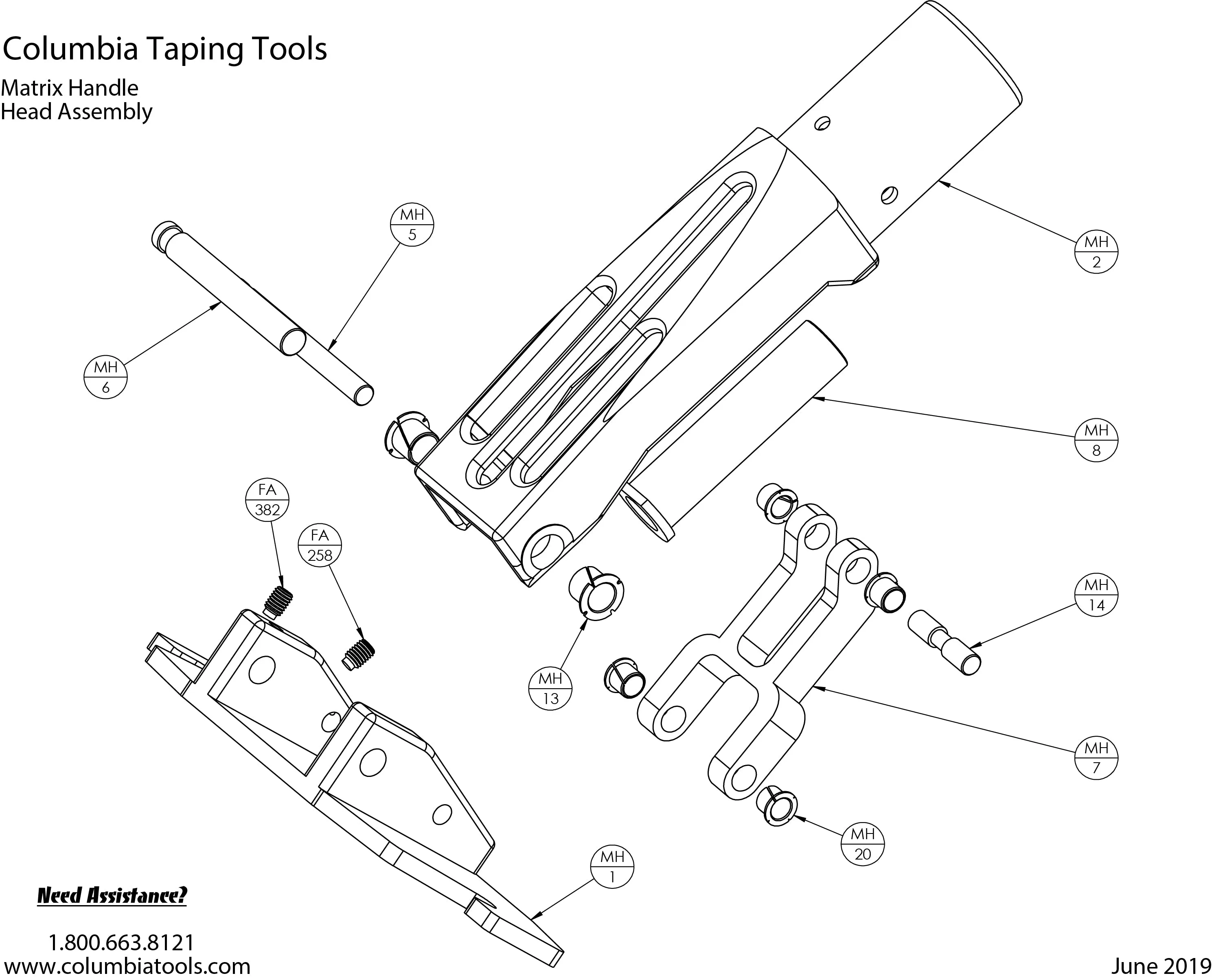 Columbia Taping Tools

Matrix Handle
Head Assembly

MH
5

MH
2

MH
6

MH
8

FA
382

FA
258

MH
14

MH
13

MH
7

MH
20

MH
1

Need Assistance?

1.800.663.8121
www.columbiatools.com

June 2019